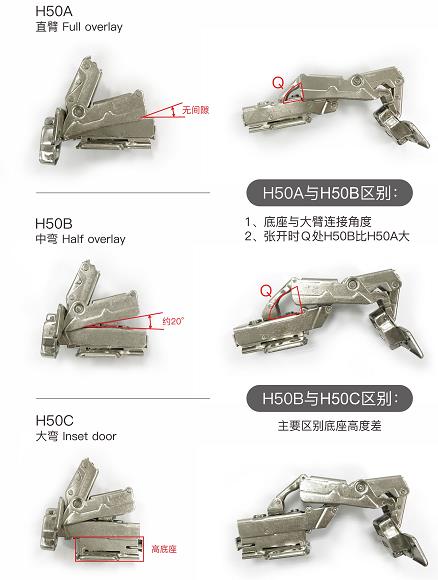 H50A
直臂 Full overlay

无间隙

Q

H50A与H50B区别：

1、底座与大臂连接角度
2、张开时Q处H50B比H50A大

H50B
中弯 Half overlay

约20°

Q

H50B与H50C区别：

主要区别底座高度差

H50C
大弯 Inset door

高底座