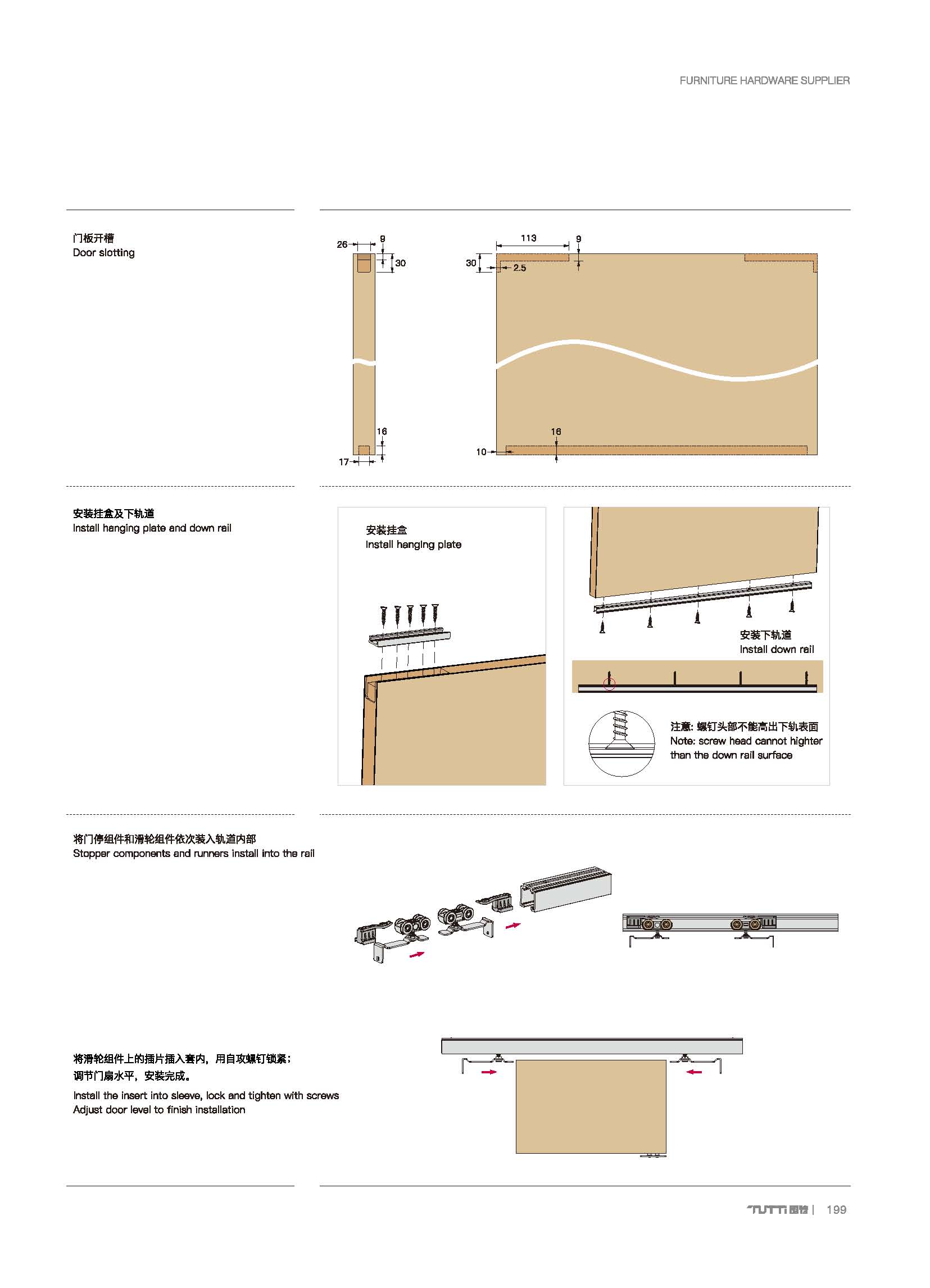 FURNITURE HARDWARE SUPPLIER

门板开槽
Door slotting

26
9
30
16
17
113
9
30
2.5
16
10

安装挂盒及下轨道
Install hanging plate and down rail

安装挂盒
Install hanging plate

安装下轨道
Install down rail

注意: 螺钉头部不能高出下轨表面
Note: screw head cannot highter than the down rail surface

将门停组件和滑轮组件依次装入轨道内部
Stopper components and runners install into the rail

将滑轮组件上的插片插入套内，用自攻螺钉锁紧；
调节门扇水平，安装完成。
Install the insert into sleeve, lock and tighten with screws
Adjust door level to finish installation

TUTTI 图特 | 199