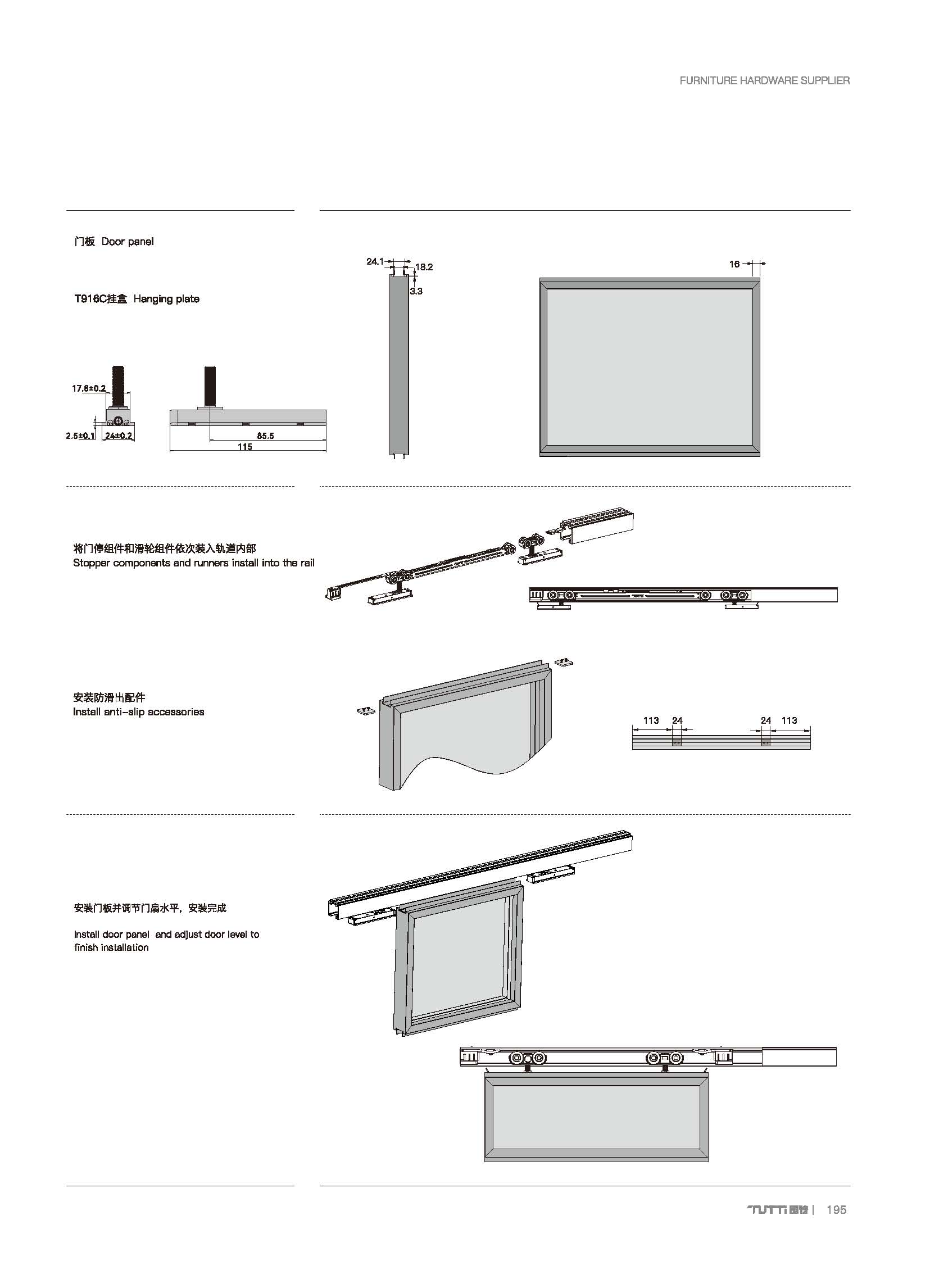 FURNITURE HARDWARE SUPPLIER

门板 Door panel

T916C挂盒 Hanging plate

17.8±0.2

2.5±0.1 24±0.2

85.5

115

24.1 18.2

3.3

16

将门停组件和滑轮组件依次装入轨道内部
Stopper components and runners install into the rail

安装防滑出配件
Install anti-slip accessories

113 24 24 113

安装门板并调节门扇水平，安装完成

Install door panel and adjust door level to finish installation

TUTTI 图特 | 195