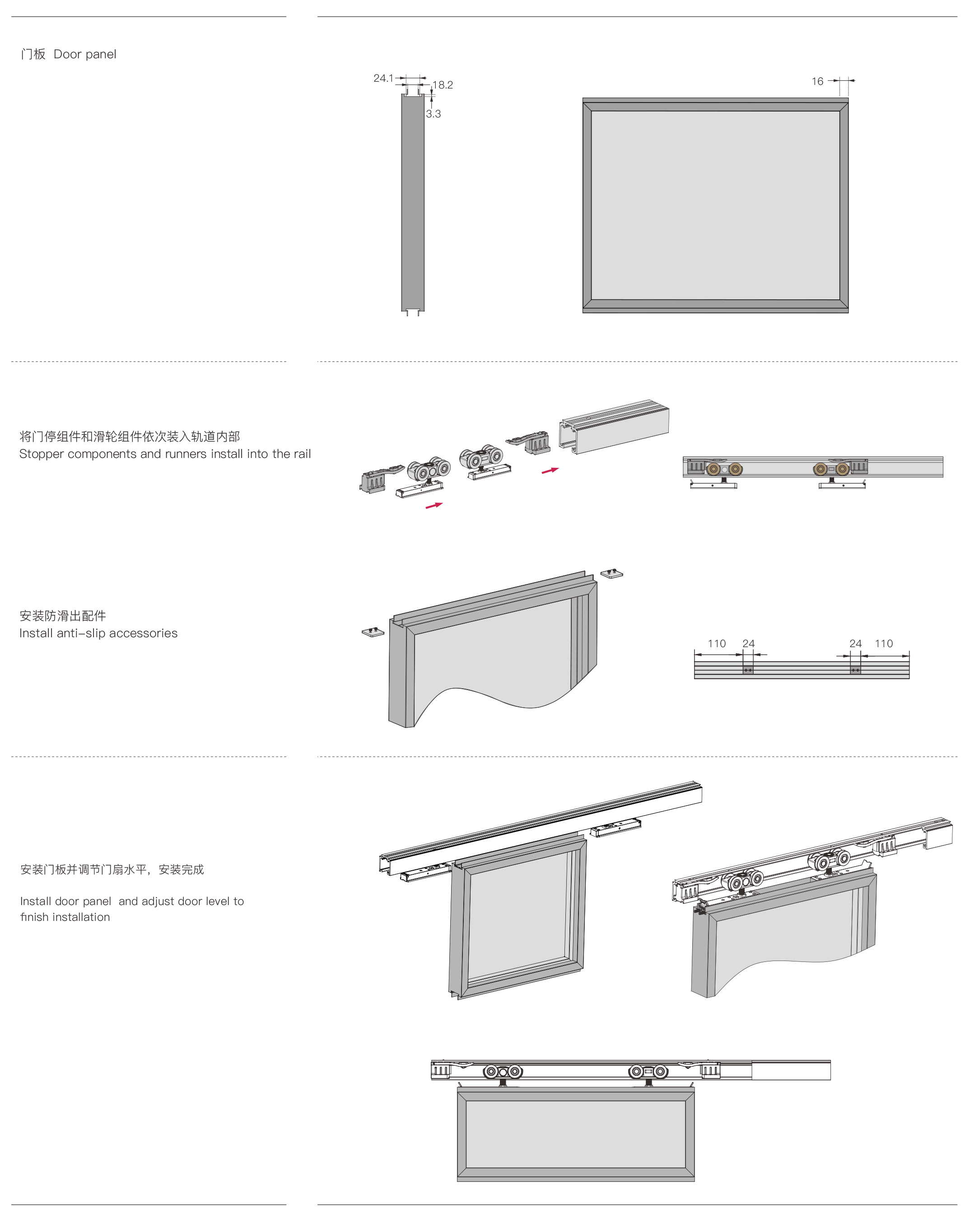 门板 Door panel

24.1
18.2
3.3

16

将门停组件和滑轮组件依次装入轨道内部
Stopper components and runners install into the rail

安装防滑出配件
Install anti-slip accessories

110 24 24 110

安装门板并调节门扇水平，安装完成

Install door panel and adjust door level to finish installation