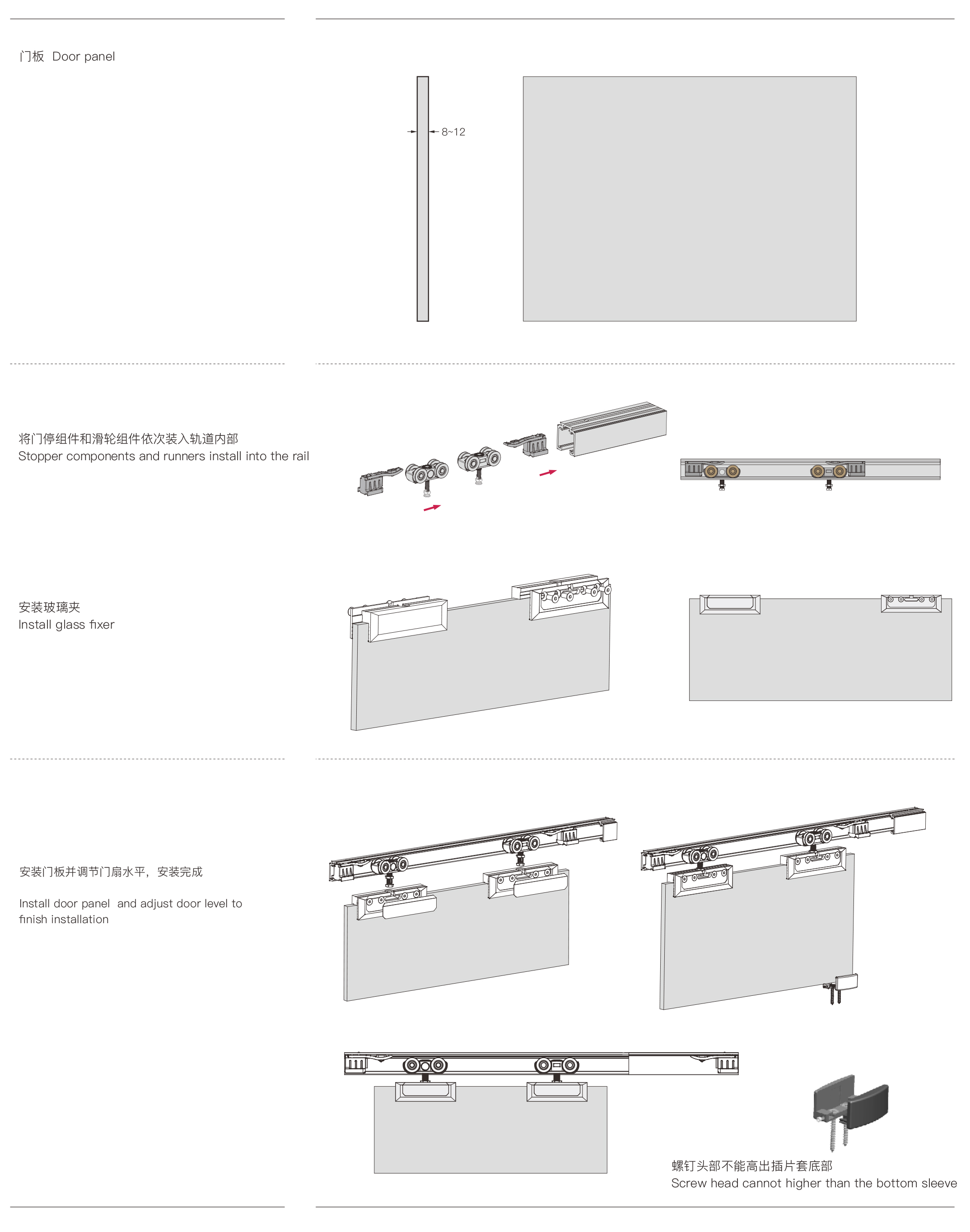 门板 Door panel

8~12

将门停组件和滑轮组件依次装入轨道内部
Stopper components and runners install into the rail

安装玻璃夹
Install glass fixer

安装门板并调节门扇水平，安装完成

Install door panel and adjust door level to finish installation

螺钉头部不能高出插片套底部
Screw head cannot higher than the bottom sleeve