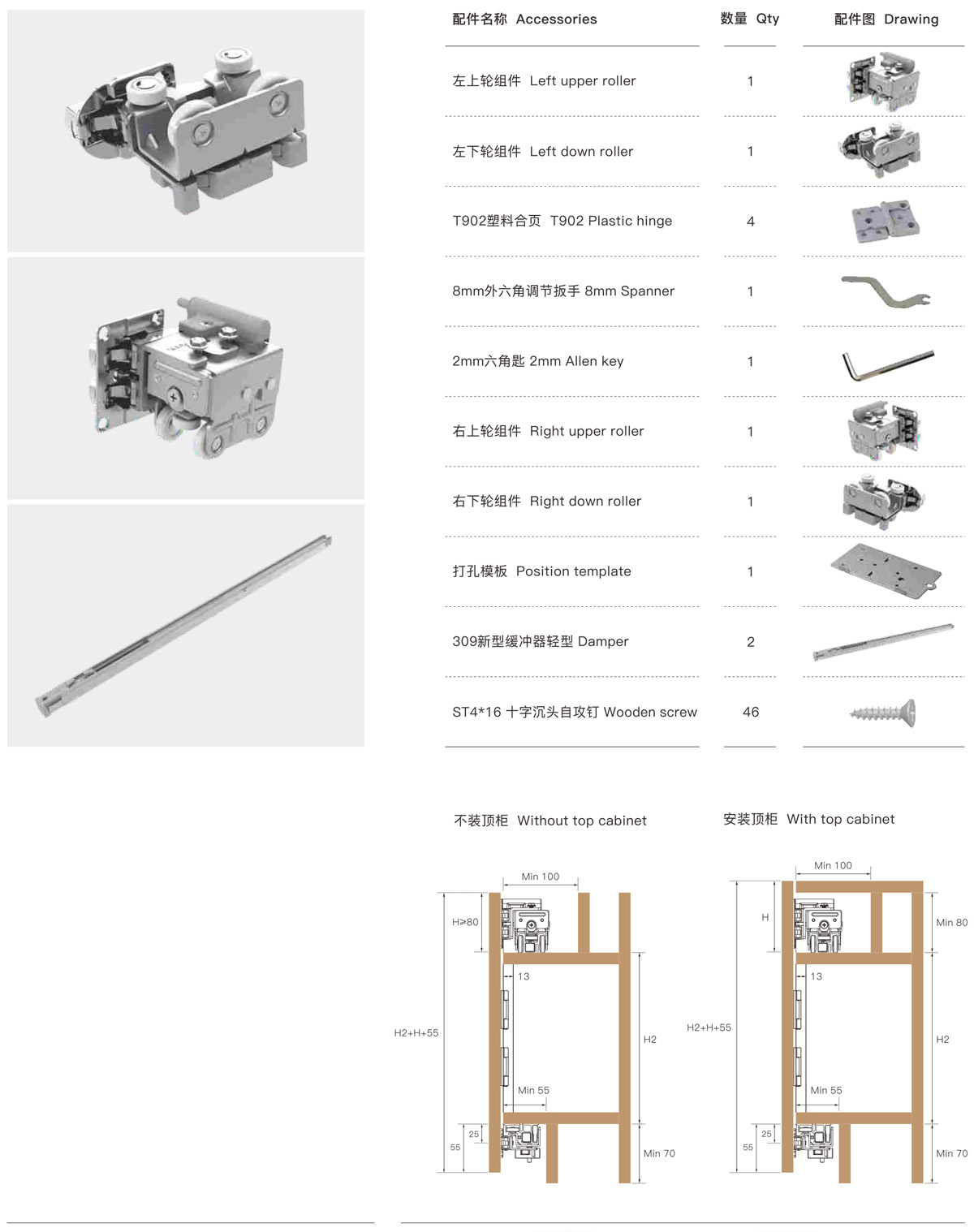 | 配件名称 Accessories | 数量 Qty | 配件图 Drawing |
|---|---|---|
| 左上轮组件 Left upper roller | 1 | |
| 左下轮组件 Left down roller | 1 | |
| T902塑料合页 T902 Plastic hinge | 4 | |
| 8mm外六角调节扳手 8mm Spanner | 1 | |
| 2mm六角匙 2mm Allen key | 1 | |
| 右上轮组件 Right upper roller | 1 | |
| 右下轮组件 Right down roller | 1 | |
| 打孔模板 Position template | 1 | |
| 309新型缓冲器轻型 Damper | 2 | |
| ST4*16 十字沉头自攻钉 Wooden screw | 46 | |

不装顶柜 Without top cabinet

Min 100
H≥80
13
H2+H+55
H2
Min 55
25
55
Min 70

安装顶柜 With top cabinet

Min 100
H
Min 80
13
H2+H+55
H2
Min 55
25
55
Min 70